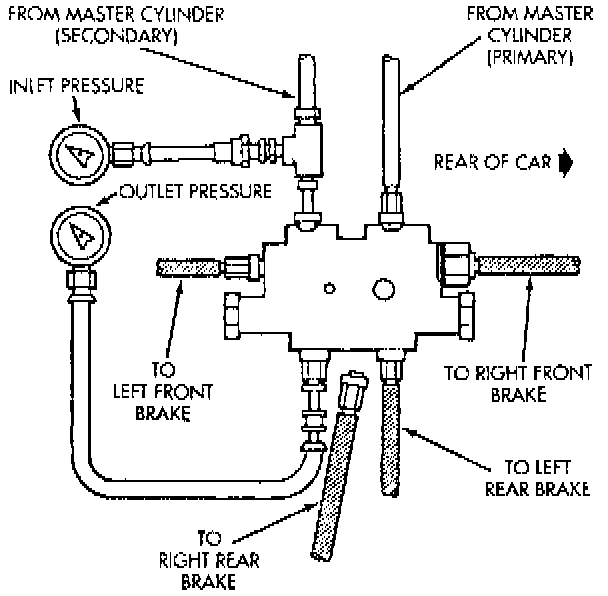 FROM MASTER CYLINDER (SECONDARY)

FROM MASTER CYLINDER (PRIMARY)

INLET PRESSURE

REAR OF CAR

OUTLET PRESSURE

TO LEFT FRONT BRAKE

TO RIGHT FRONT BRAKE

TO LEFT REAR BRAKE

TO RIGHT REAR BRAKE