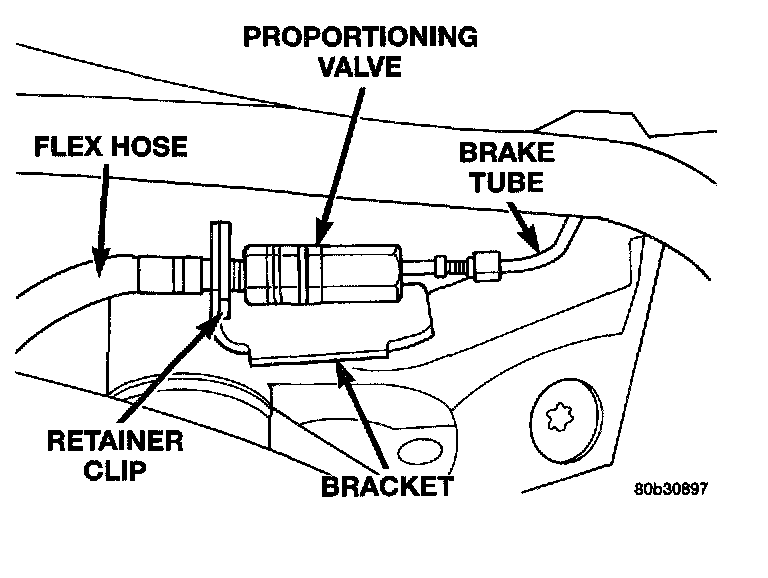 PROPORTIONING VALVE

FLEX HOSE

BRAKE TUBE

RETAINER CLIP

BRACKET

80b30897