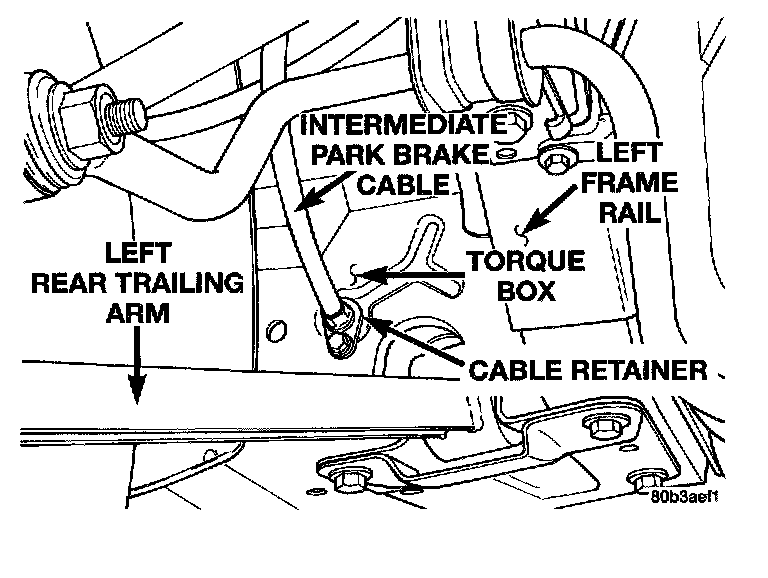 INTERMEDIATE PARK BRAKE CABLE

LEFT FRAME RAIL

LEFT REAR TRAILING ARM

TORQUE BOX

CABLE RETAINER

80b3aef1