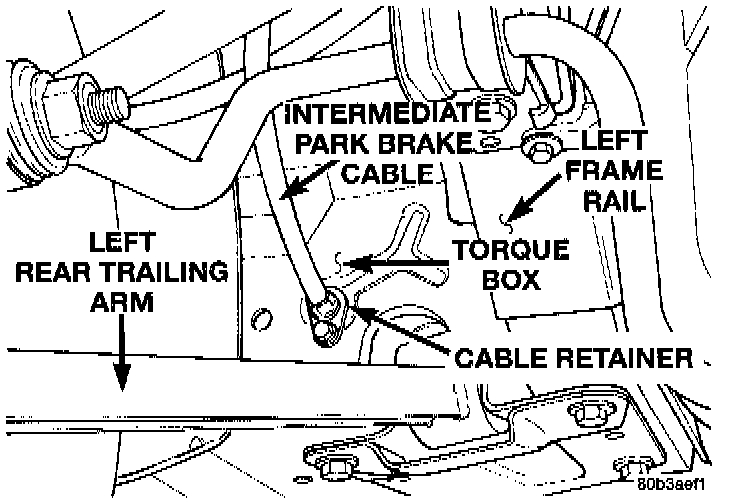 INTERMEDIATE PARK BRAKE CABLE

LEFT FRAME RAIL

LEFT REAR TRAILING ARM

TORQUE BOX

CABLE RETAINER

80b3aef1