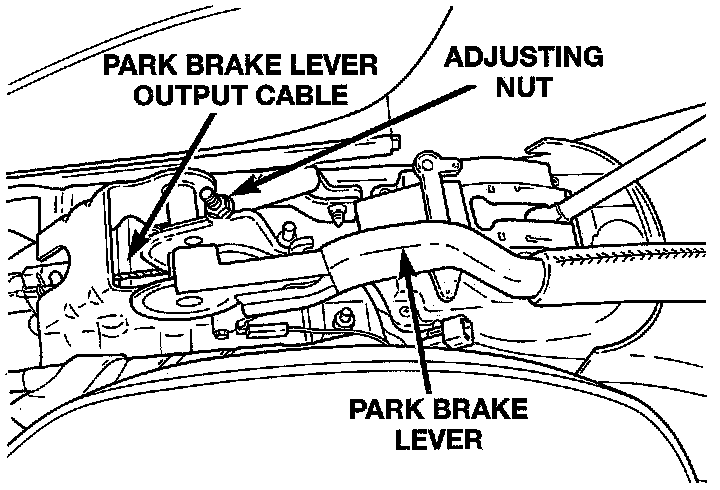 PARK BRAKE LEVER OUTPUT CABLE

ADJUSTING NUT

PARK BRAKE LEVER