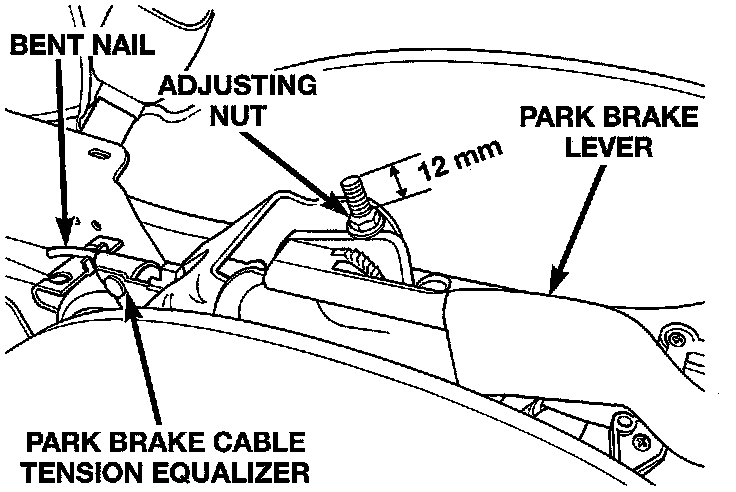 BENT NAIL

ADJUSTING NUT

PARK BRAKE LEVER

12 mm

PARK BRAKE CABLE TENSION EQUALIZER