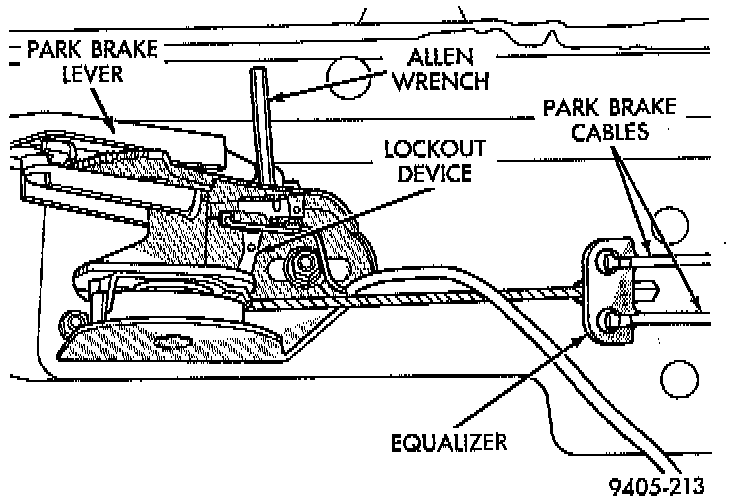 PARK BRAKE LEVER

ALLEN WRENCH

PARK BRAKE CABLES

LOCKOUT DEVICE

EQUALIZER

9405-213