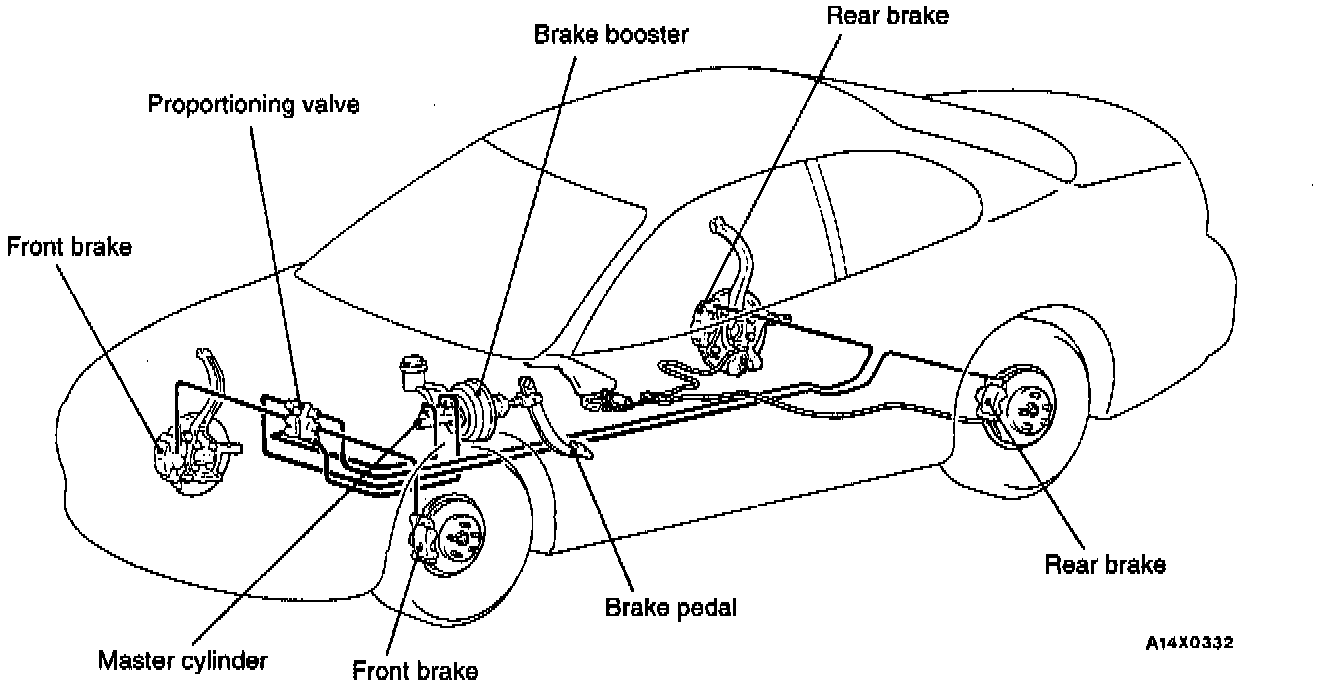 Brake booster

Rear brake

Proportioning valve

Front brake

Rear brake

Brake pedal

Master cylinder

Front brake

A14X0332