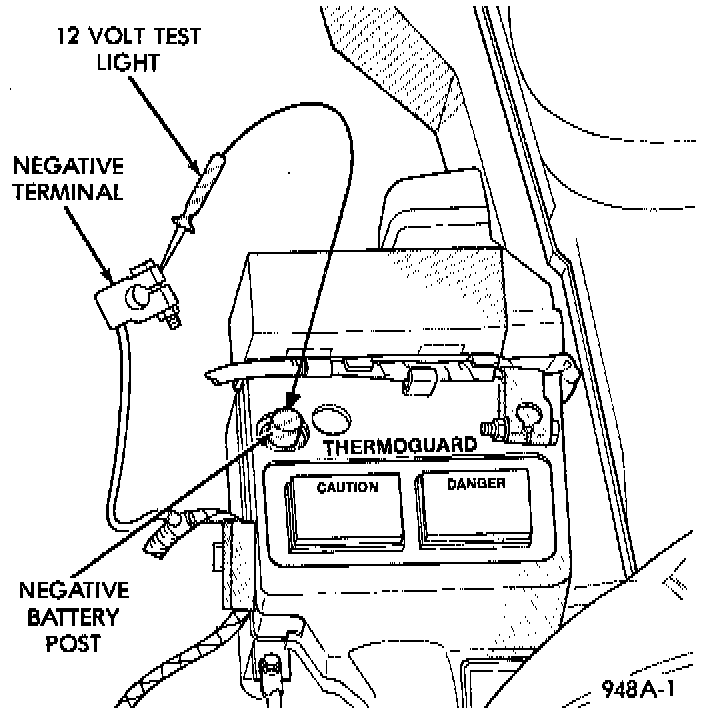 12 VOLT TEST LIGHT

NEGATIVE TERMINAL

THERMOGUARD

CAUTION

DANGER

NEGATIVE BATTERY POST

948A-1