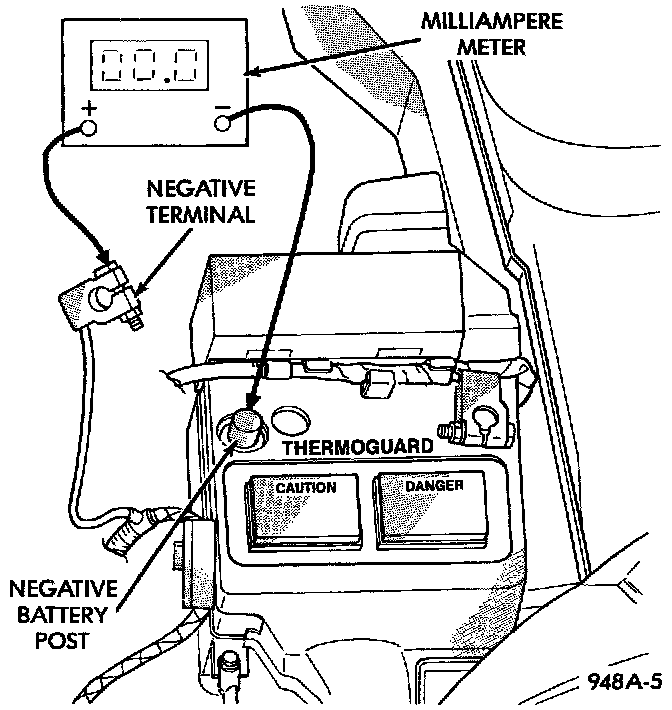 MILLIAMPERE METER

00.0

+

−

NEGATIVE TERMINAL

THERMOGUARD

CAUTION

DANGER

NEGATIVE BATTERY POST

948A-5