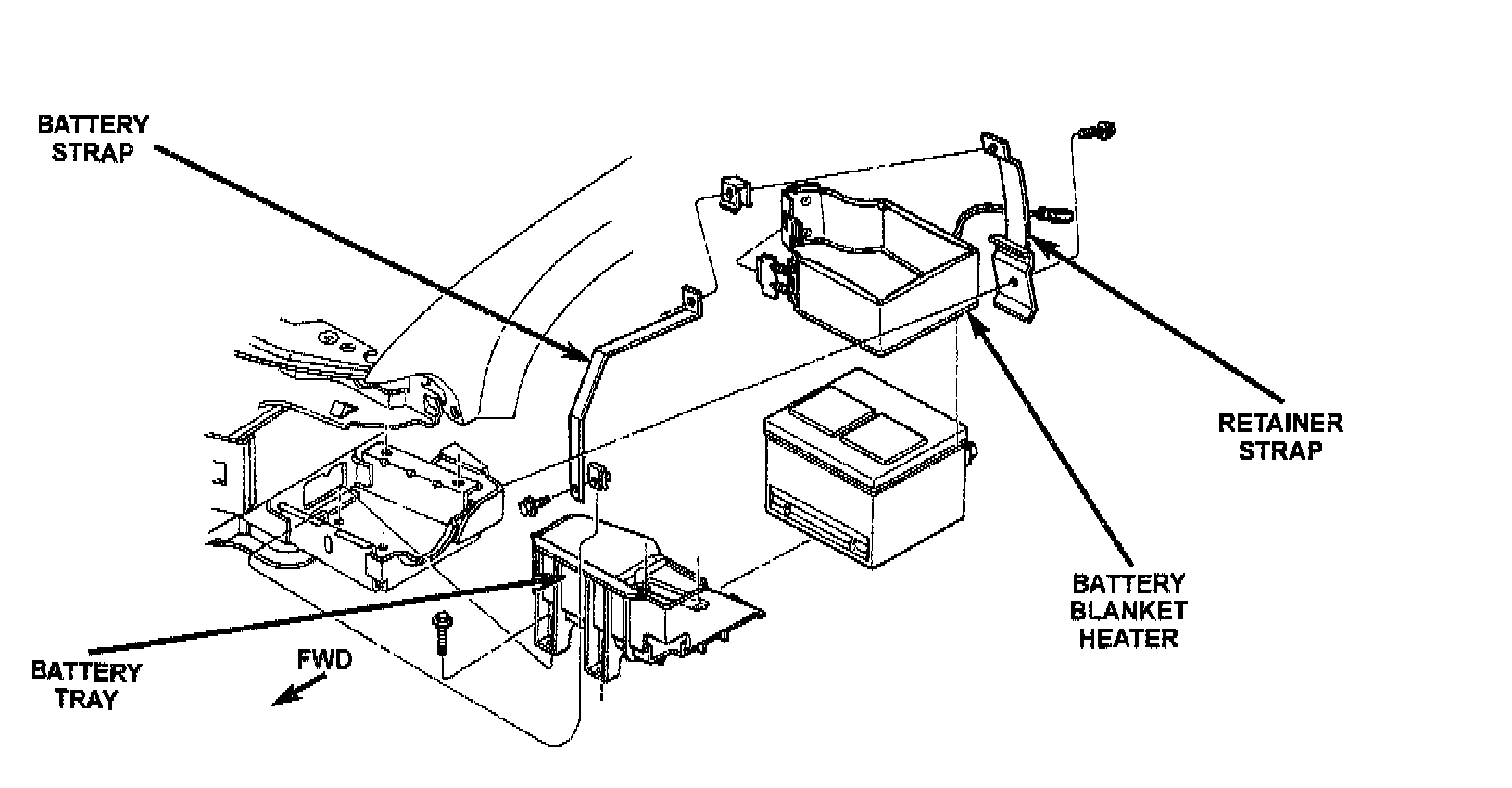 BATTERY STRAP

RETAINER STRAP

BATTERY BLANKET HEATER

BATTERY TRAY

FWD