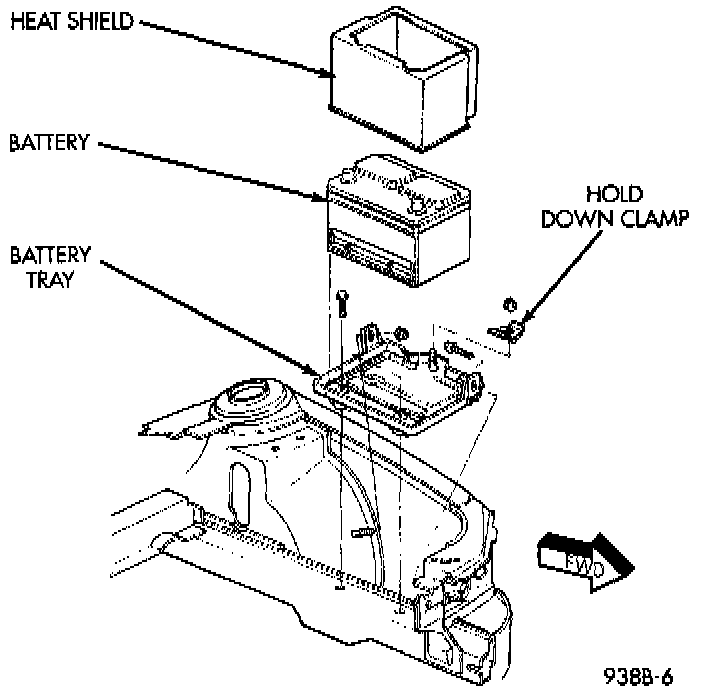 HEAT SHIELD

BATTERY

HOLD DOWN CLAMP

BATTERY TRAY

FWD

938B-6