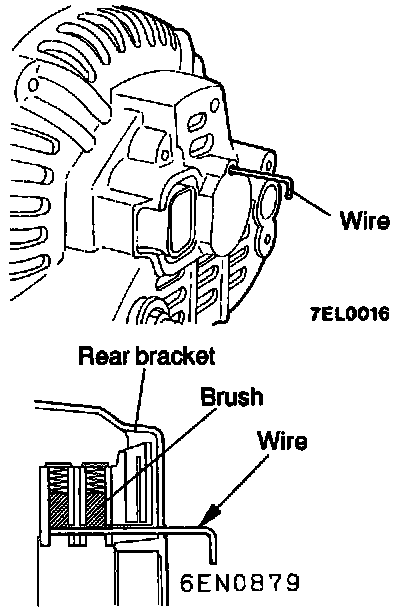 Wire

7EL0016

Rear bracket

Brush

Wire

6EN0879