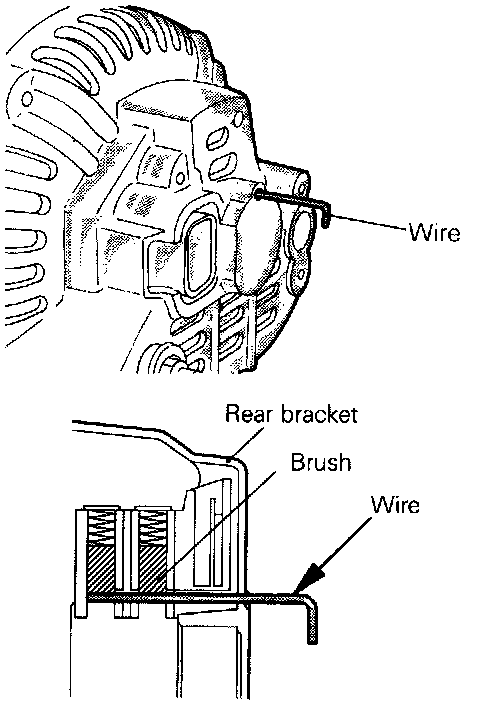 Wire

Rear bracket
Brush
Wire