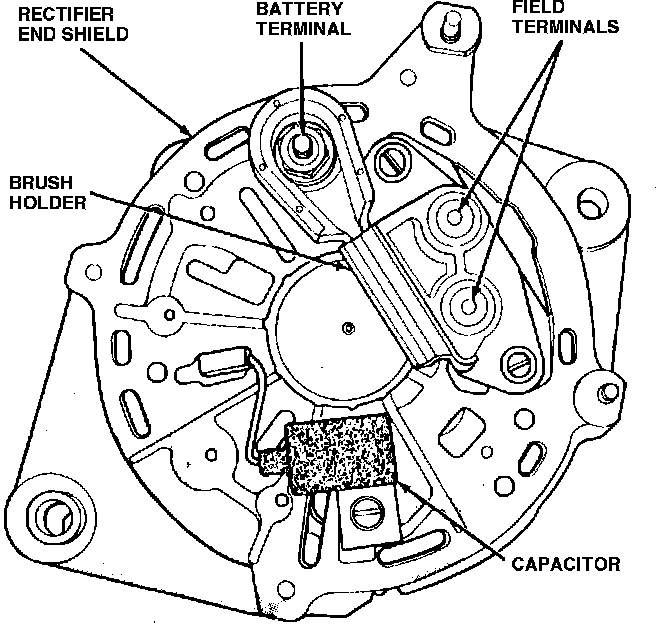 RECTIFIER END SHIELD

BATTERY TERMINAL

FIELD TERMINALS

BRUSH HOLDER

CAPACITOR