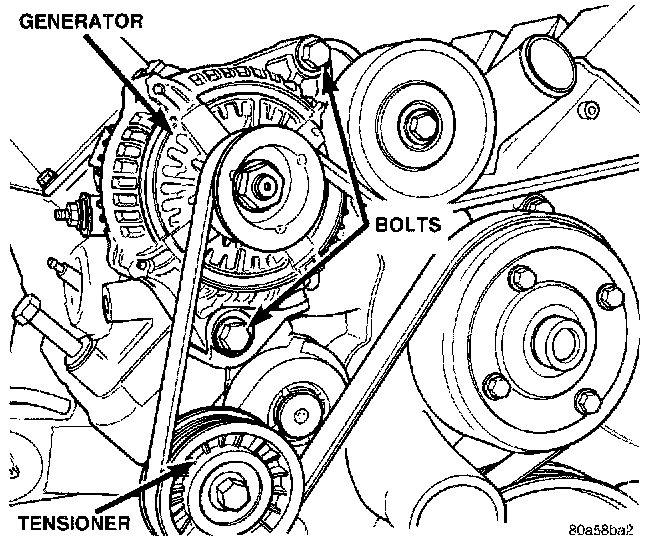 GENERATOR

BOLTS

TENSIONER

80a58ba2