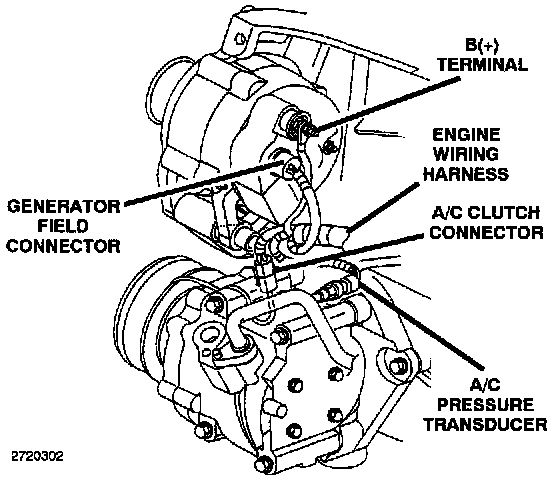 B(+)
TERMINAL

ENGINE
WIRING
HARNESS

GENERATOR
FIELD
CONNECTOR

A/C CLUTCH
CONNECTOR

A/C
PRESSURE
TRANSDUCER

2720302