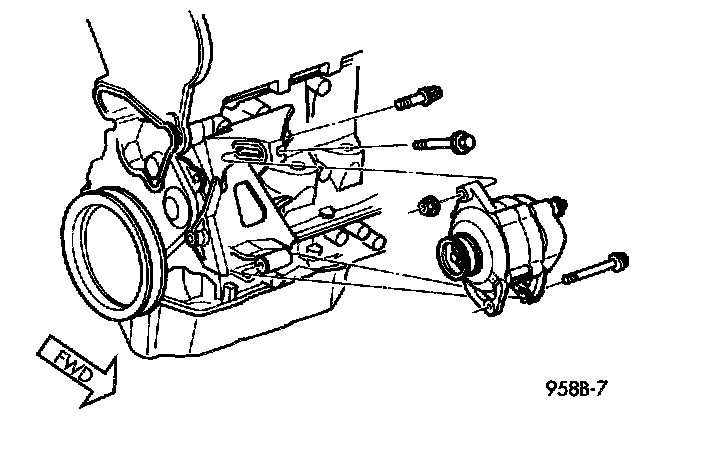 FWD

958B-7