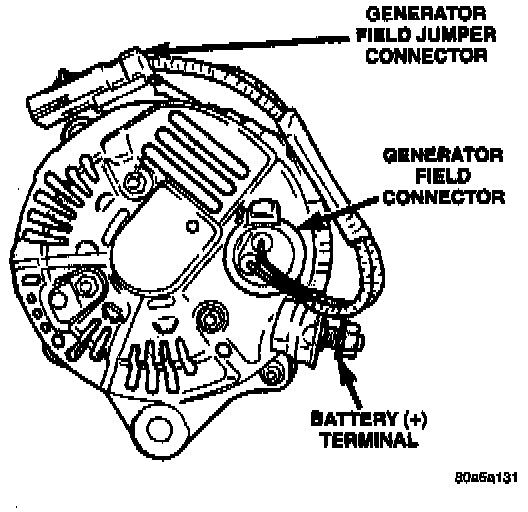 GENERATOR FIELD JUMPER CONNECTOR

GENERATOR FIELD CONNECTOR

BATTERY (+) TERMINAL

80a6a131