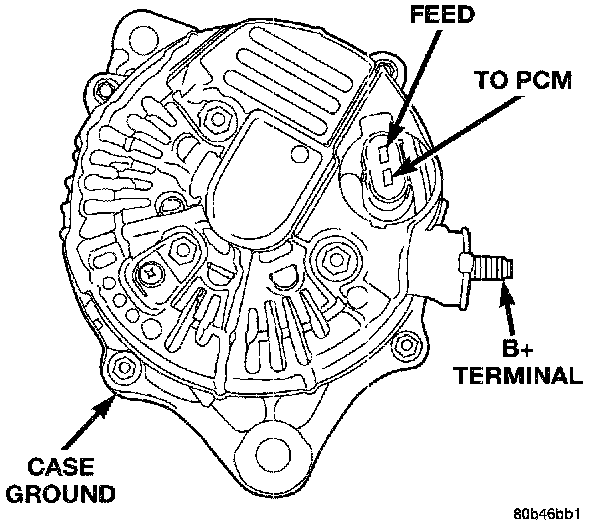 FEED

TO PCM

B+
TERMINAL

CASE
GROUND

80b46bb1