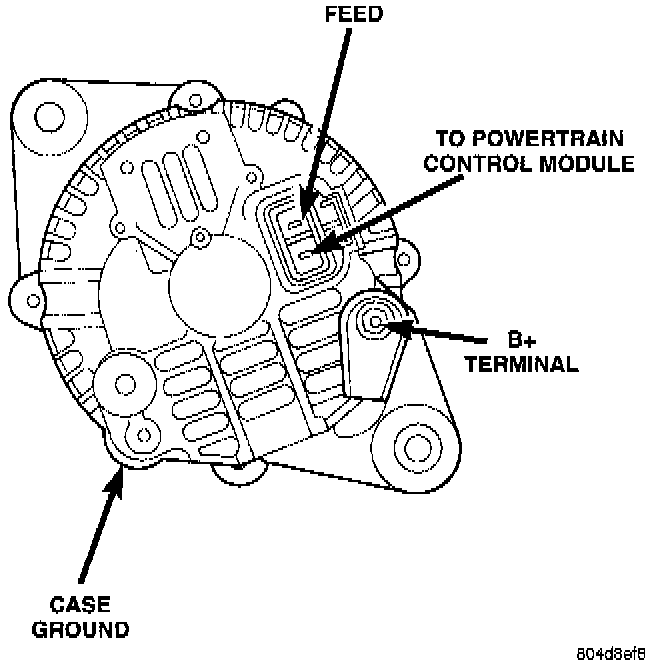 FEED

TO POWERTRAIN CONTROL MODULE

B+ TERMINAL

CASE GROUND

804d8ef8