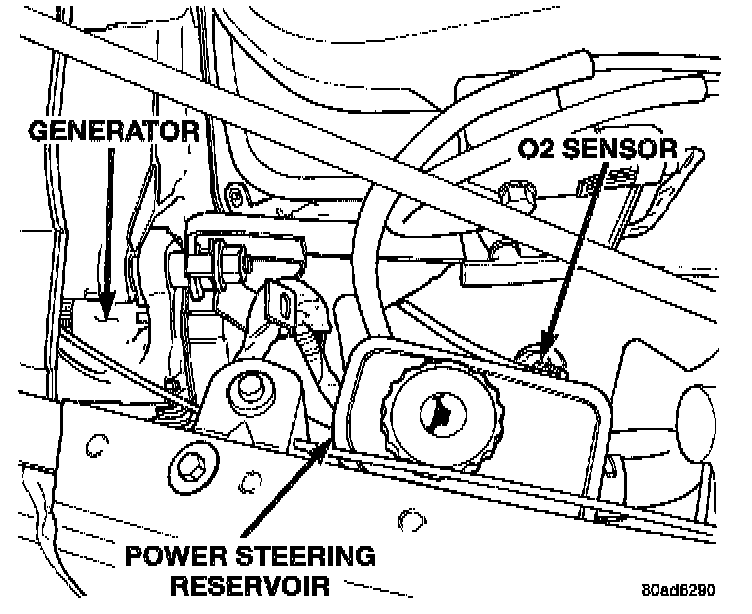 GENERATOR

O2 SENSOR

POWER STEERING RESERVOIR

80ad6290