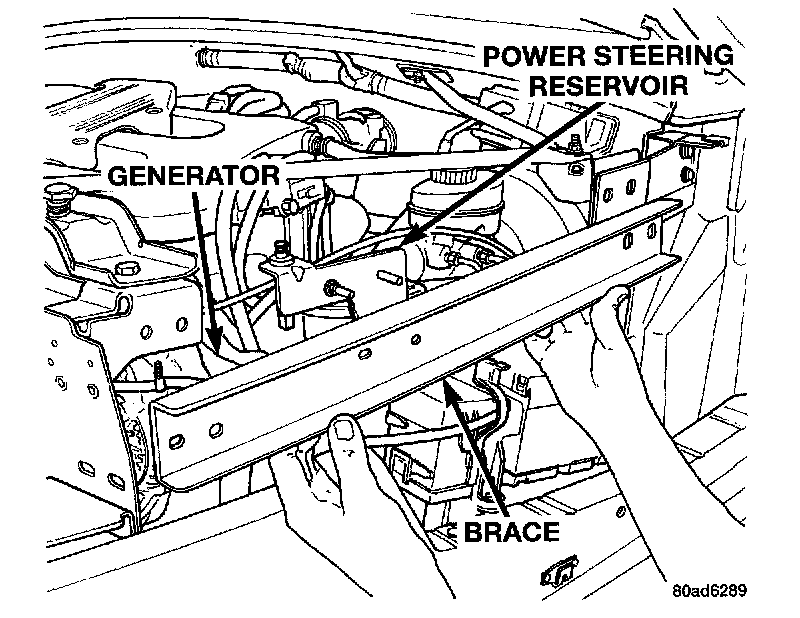 POWER STEERING RESERVOIR

GENERATOR

BRACE

80ad6289