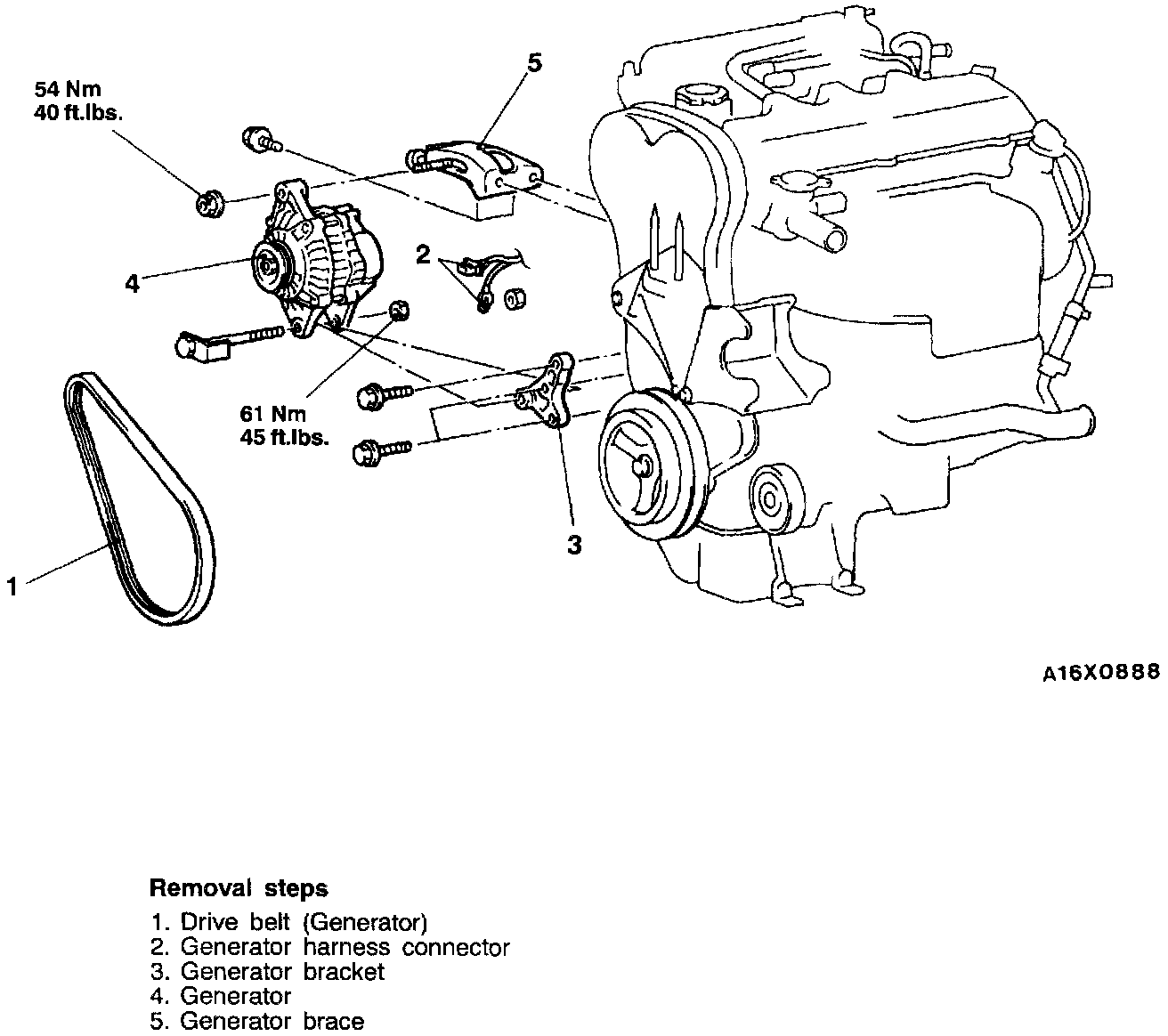 54 Nm
40 ft.lbs.

5

2

4

61 Nm
45 ft.lbs.

3

1

A16X0888

Removal steps
1. Drive belt (Generator)
2. Generator harness connector
3. Generator bracket
4. Generator
5. Generator brace