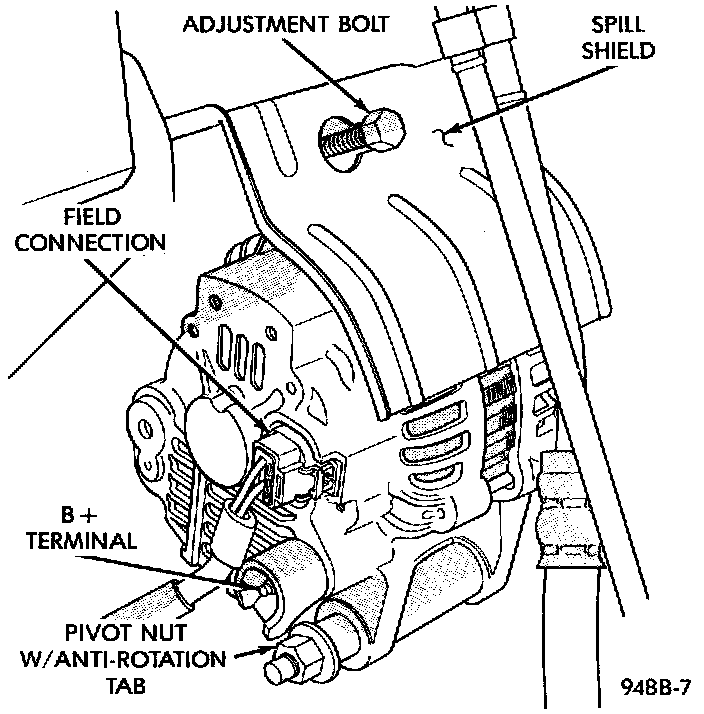 ADJUSTMENT BOLT

SPILL SHIELD

FIELD CONNECTION

B + TERMINAL

PIVOT NUT W/ANTI-ROTATION TAB

948B-7