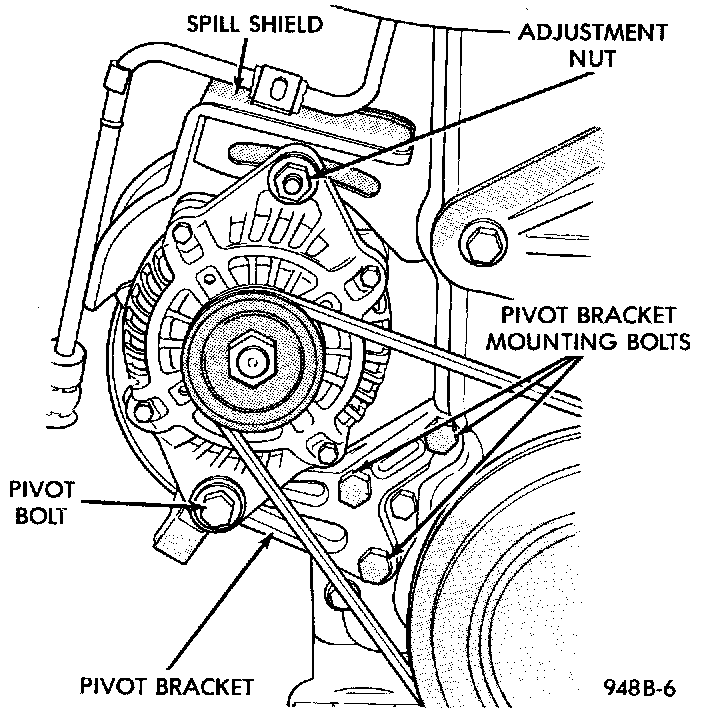 SPILL SHIELD

ADJUSTMENT NUT

PIVOT BRACKET MOUNTING BOLTS

PIVOT BOLT

PIVOT BRACKET

948B-6