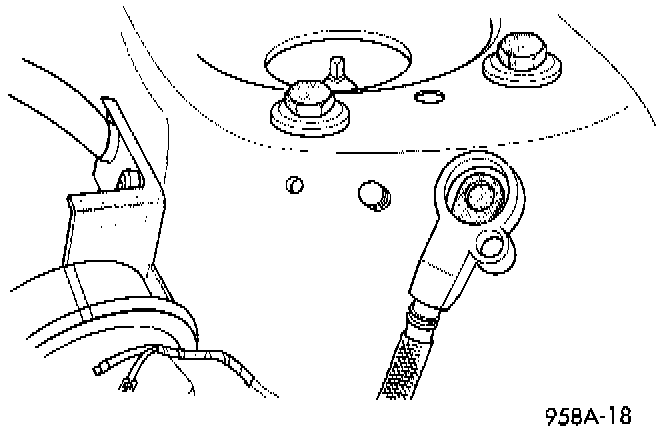 958A-18