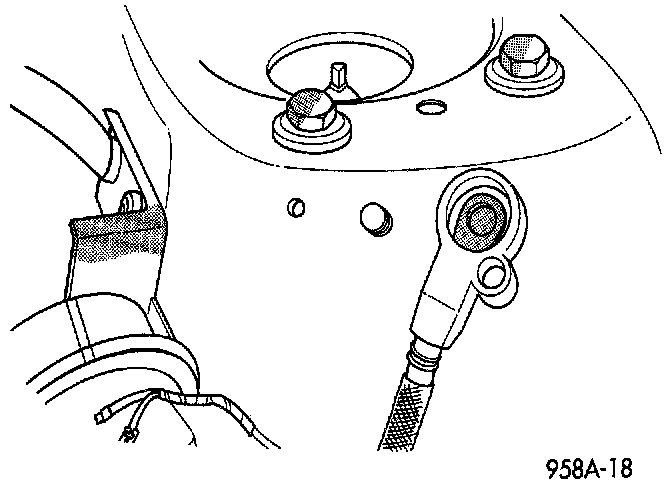 958A-18