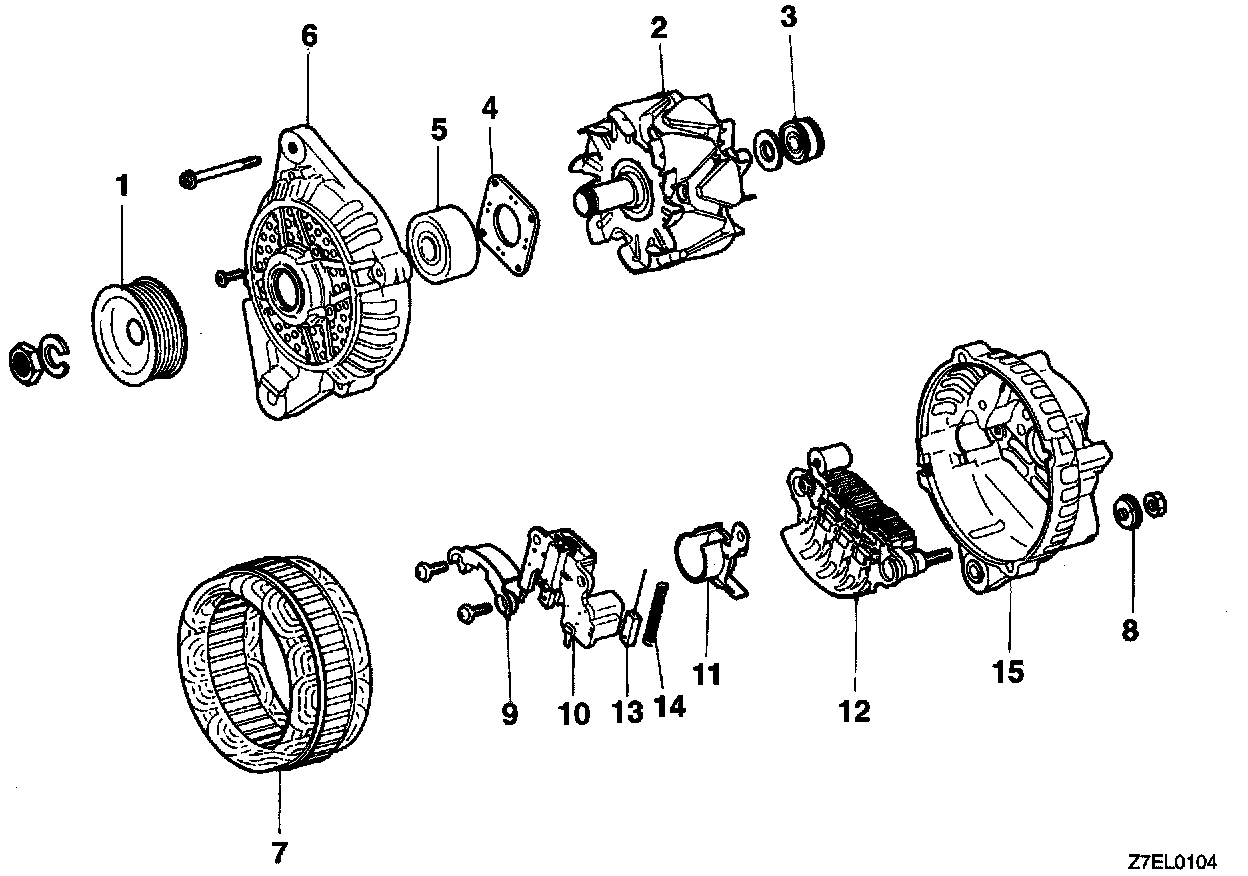 6
2
3
5
4
1
9
10
13
14
11
12
15
8
7
Z7EL0104