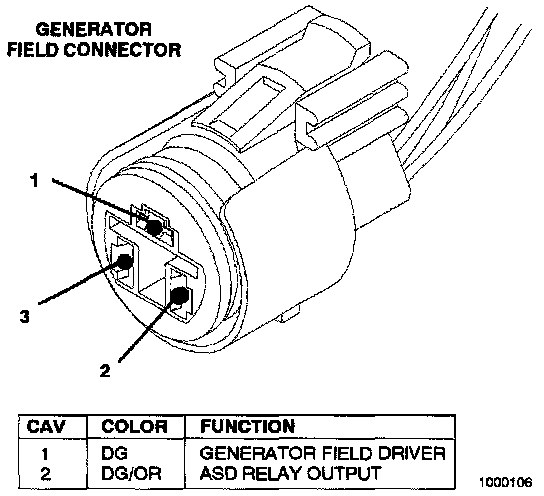 GENERATOR
FIELD CONNECTOR

1

3

2

| CAV | COLOR | FUNCTION |
|---|---|---|
| 1 | DG | GENERATOR FIELD DRIVER |
| 2 | DG/OR | ASD RELAY OUTPUT |

1000106