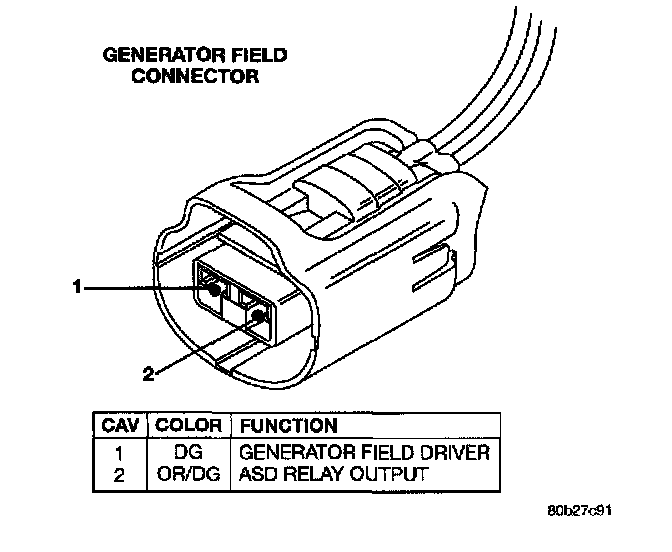 GENERATOR FIELD CONNECTOR

1

2

| CAV | COLOR | FUNCTION |
|---|---|---|
| 1 | DG | GENERATOR FIELD DRIVER |
| 2 | OR/DG | ASD RELAY OUTPUT |

80b27c91