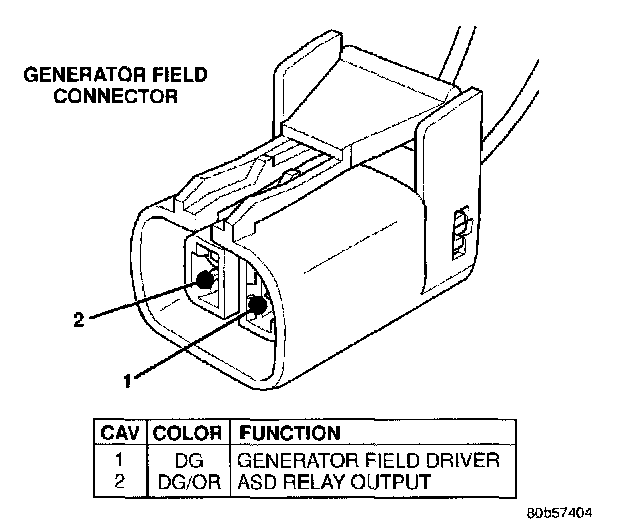 GENERATOR FIELD CONNECTOR

2

1

| CAV | COLOR | FUNCTION |
|---|---|---|
| 1 | DG | GENERATOR FIELD DRIVER |
| 2 | DG/OR | ASD RELAY OUTPUT |

80b57404