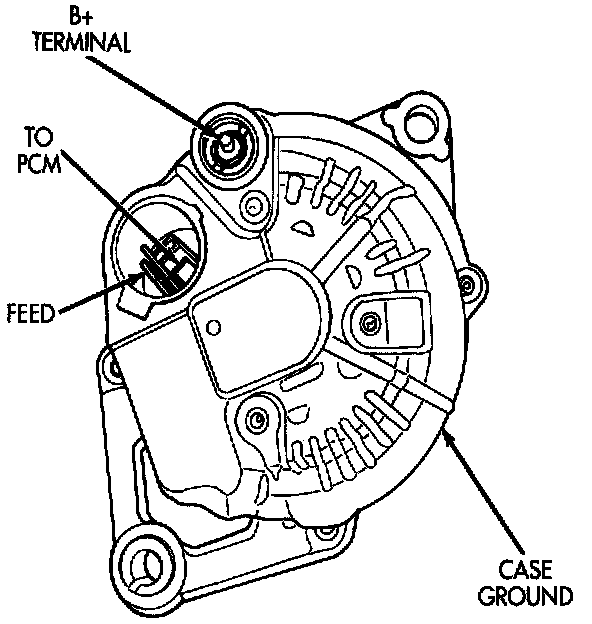 B+
TERMINAL

TO
PCM

FEED

CASE
GROUND