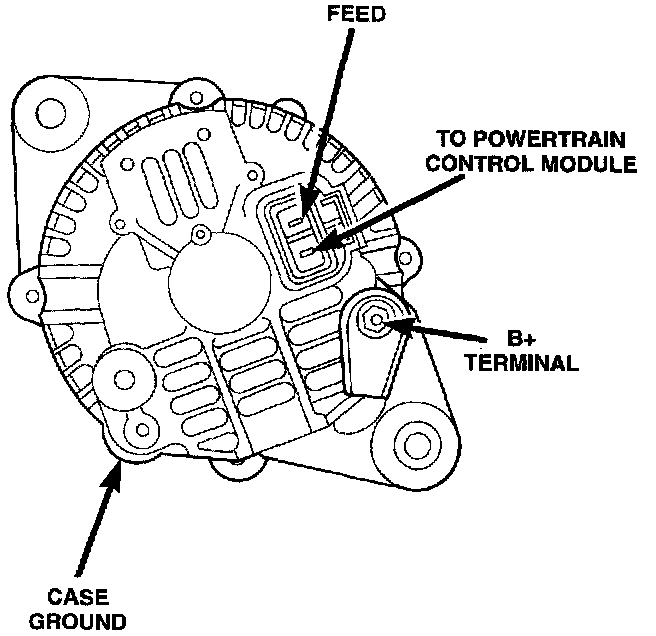 FEED

TO POWERTRAIN CONTROL MODULE

B+ TERMINAL

CASE GROUND