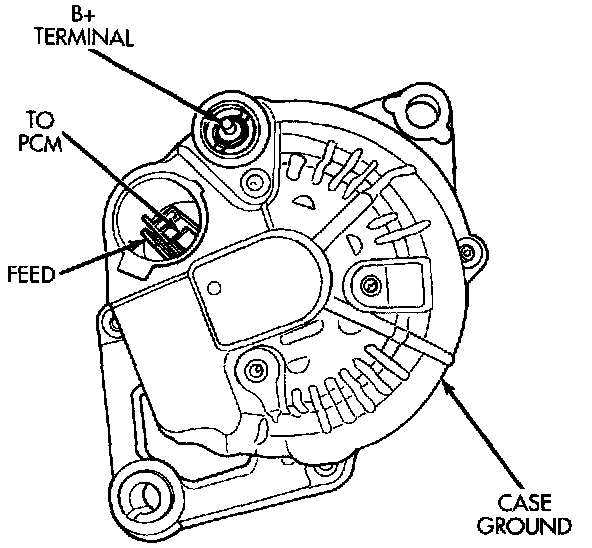 B+
TERMINAL

TO
PCM

FEED

CASE
GROUND