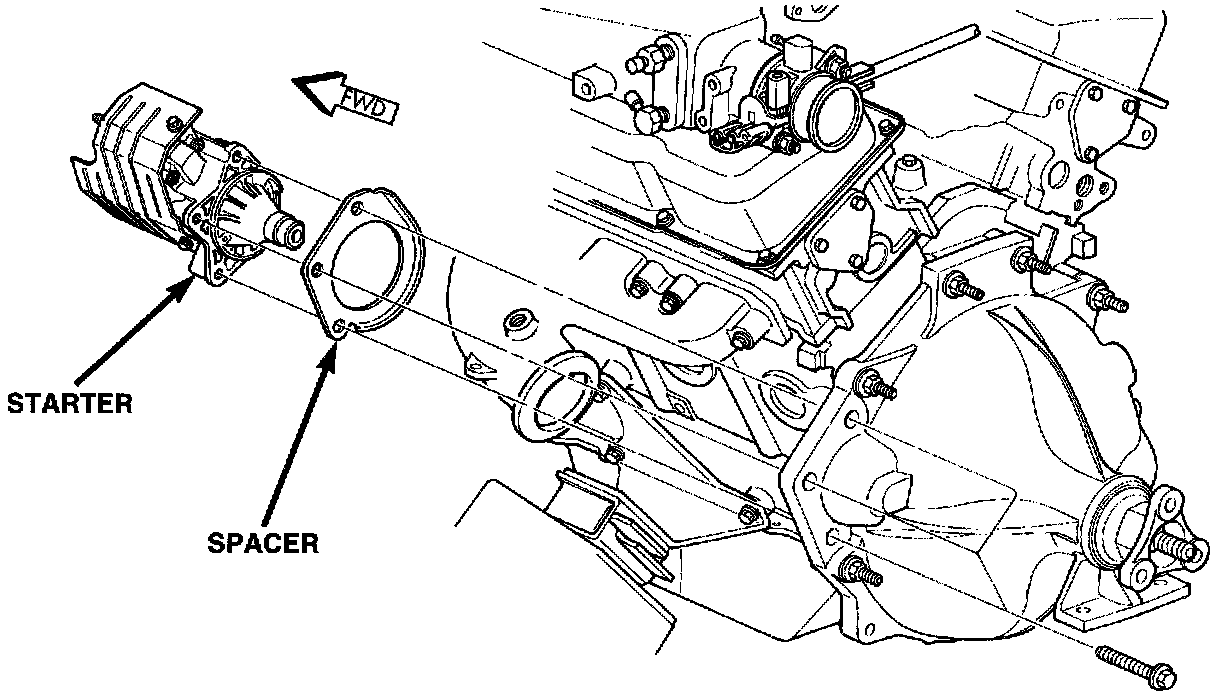 FWD

STARTER

SPACER