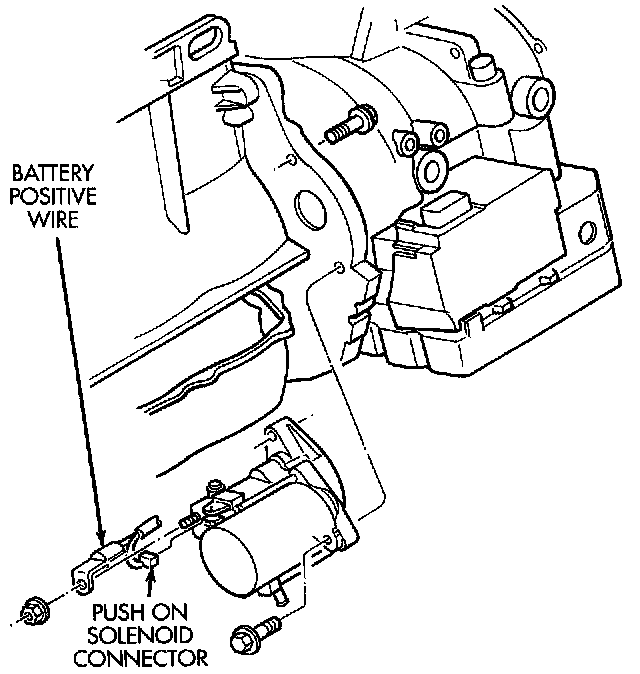 BATTERY POSITIVE WIRE

PUSH ON SOLENOID CONNECTOR