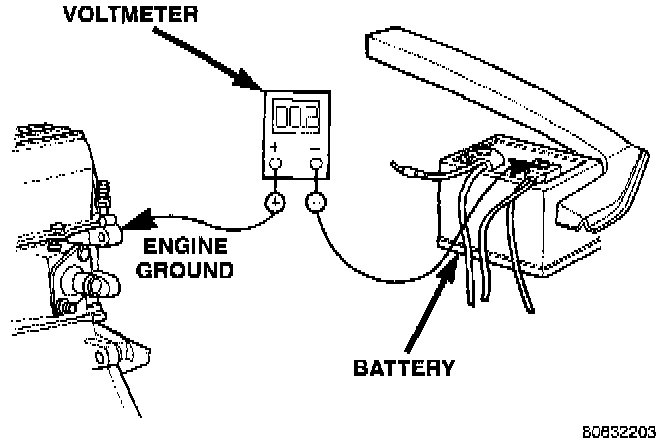 VOLTMETER

00.2

+

−

ENGINE GROUND

BATTERY

80832203