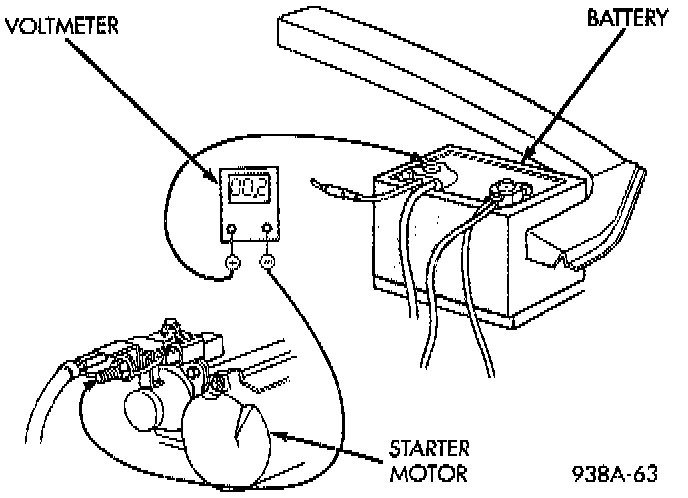 VOLTMETER

BATTERY

00.2

STARTER MOTOR

938A-63