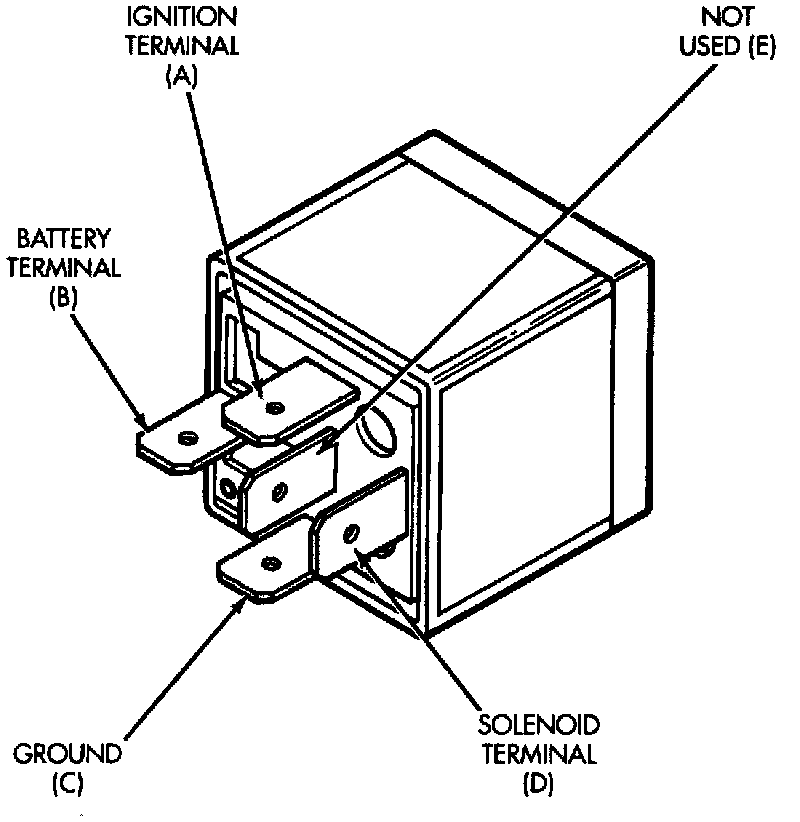 IGNITION TERMINAL (A)

NOT USED (E)

BATTERY TERMINAL (B)

GROUND (C)

SOLENOID TERMINAL (D)