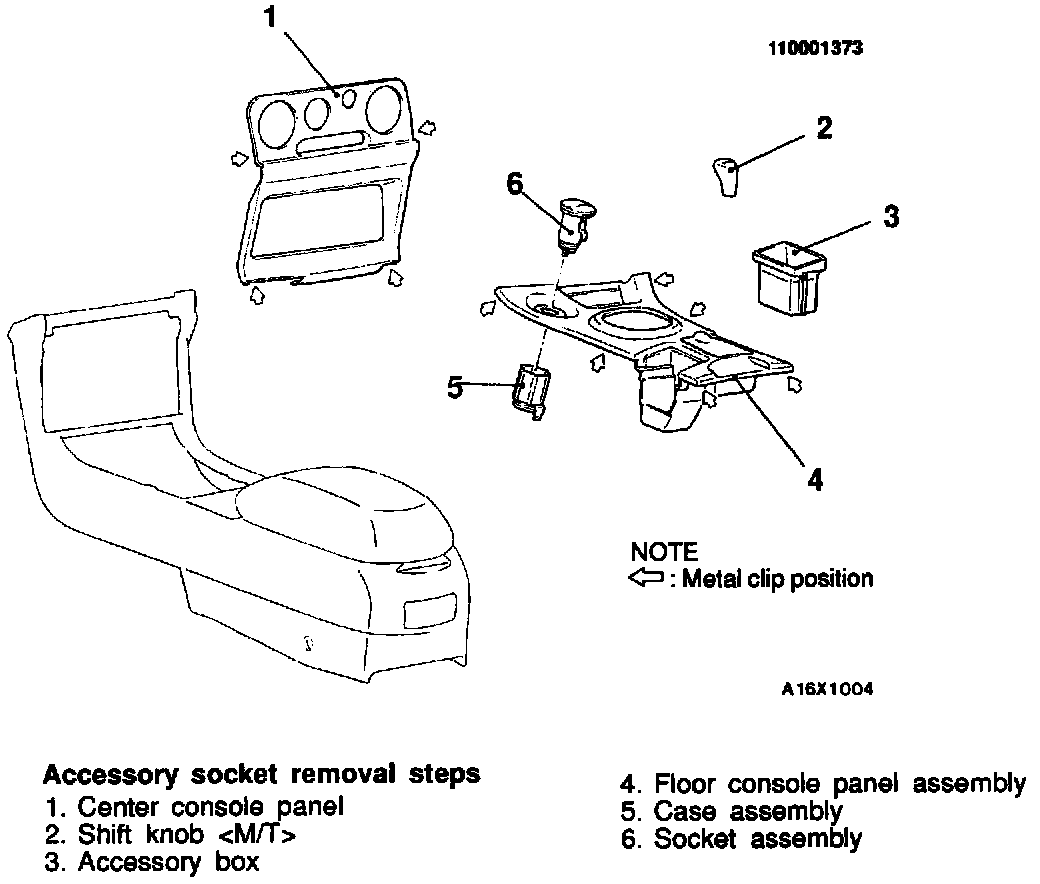 1

110001373

2

6

3

5

4

NOTE
⇦ : Metal clip position

A16X1004

Accessory socket removal steps
1. Center console panel
2. Shift knob <M/T>
3. Accessory box

4. Floor console panel assembly
5. Case assembly
6. Socket assembly