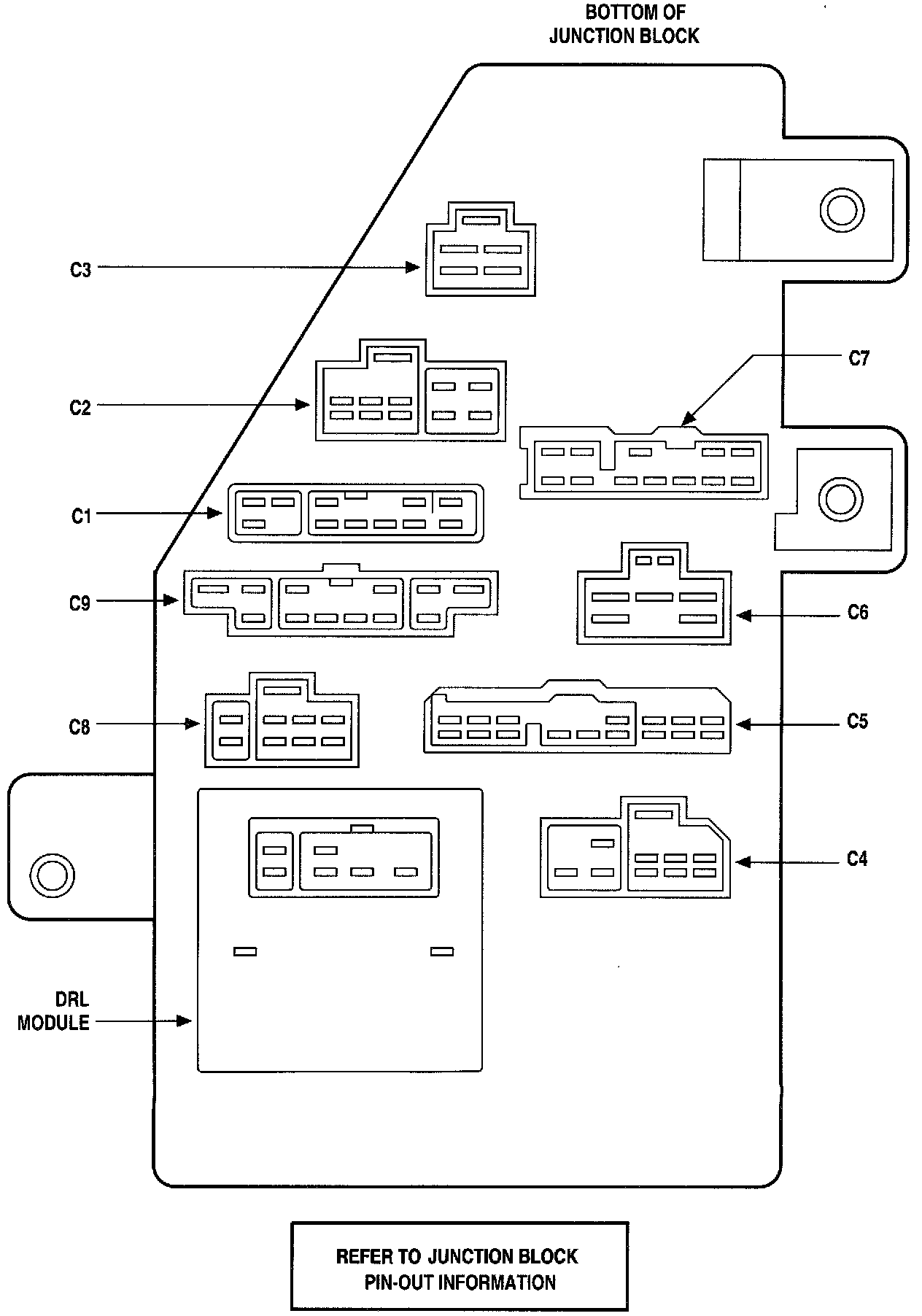 BOTTOM OF JUNCTION BLOCK

C3

C7

C2

C1

C9

C6

C8

C5

C4

DRL MODULE

REFER TO JUNCTION BLOCK PIN-OUT INFORMATION