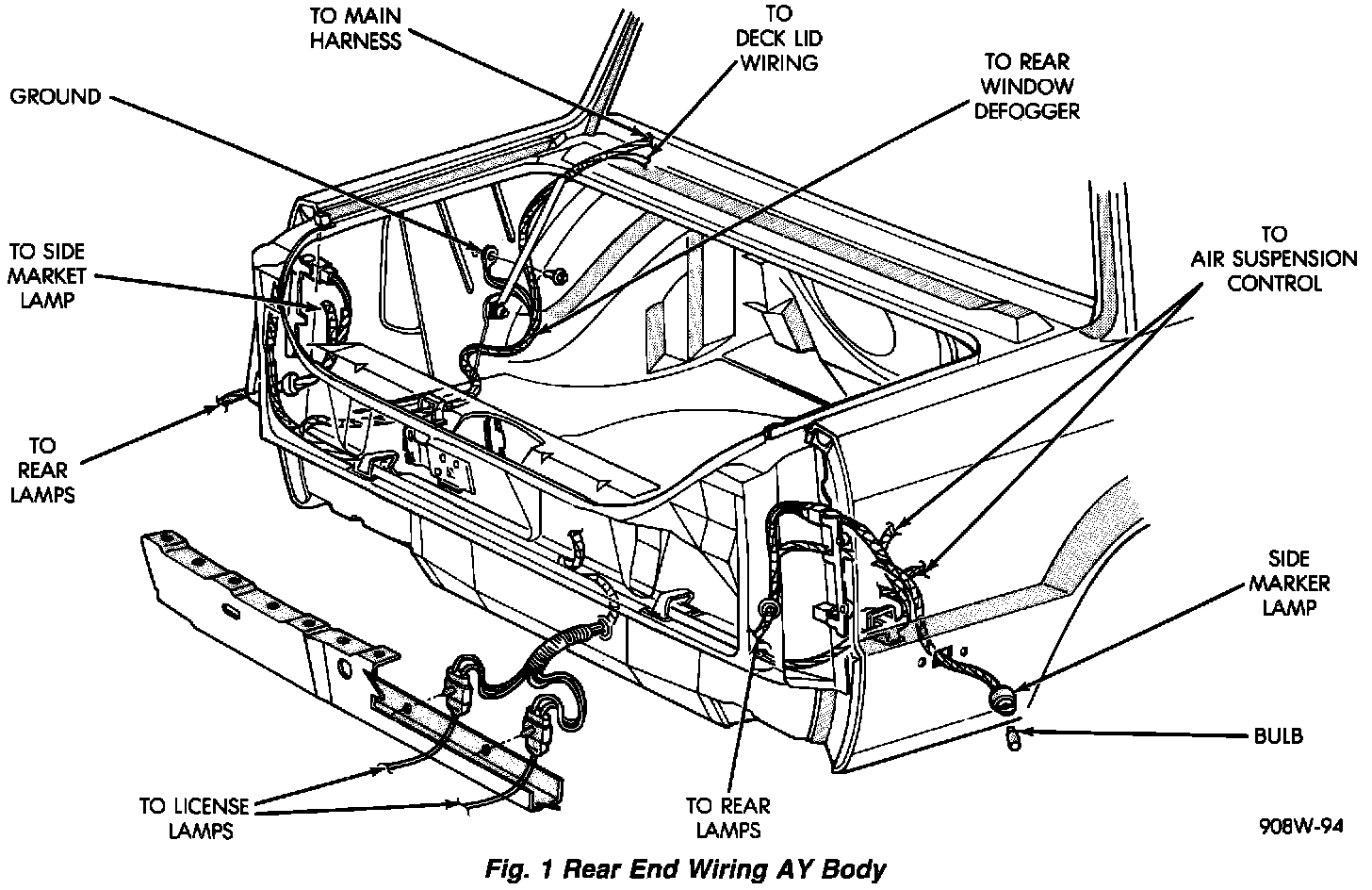 TO MAIN HARNESS

TO DECK LID WIRING

TO REAR WINDOW DEFOGGER

GROUND

TO SIDE MARKET LAMP

TO AIR SUSPENSION CONTROL

TO REAR LAMPS

SIDE MARKER LAMP

BULB

TO LICENSE LAMPS

TO REAR LAMPS

908W-94

Fig. 1 Rear End Wiring AY Body