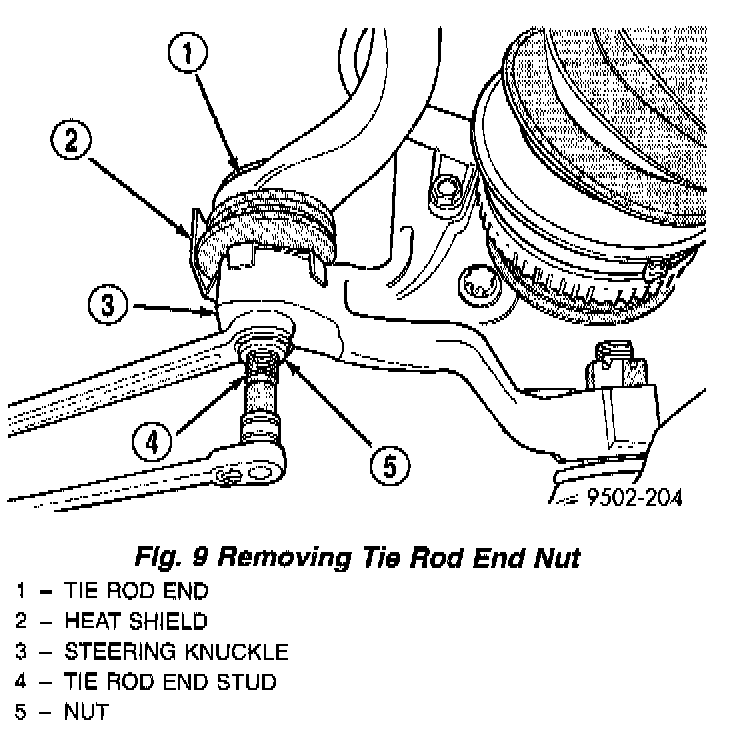 1

2

3

4

5

9502-204

Fig. 9 Removing Tie Rod End Nut

1 – TIE ROD END
2 – HEAT SHIELD
3 – STEERING KNUCKLE
4 – TIE ROD END STUD
5 – NUT