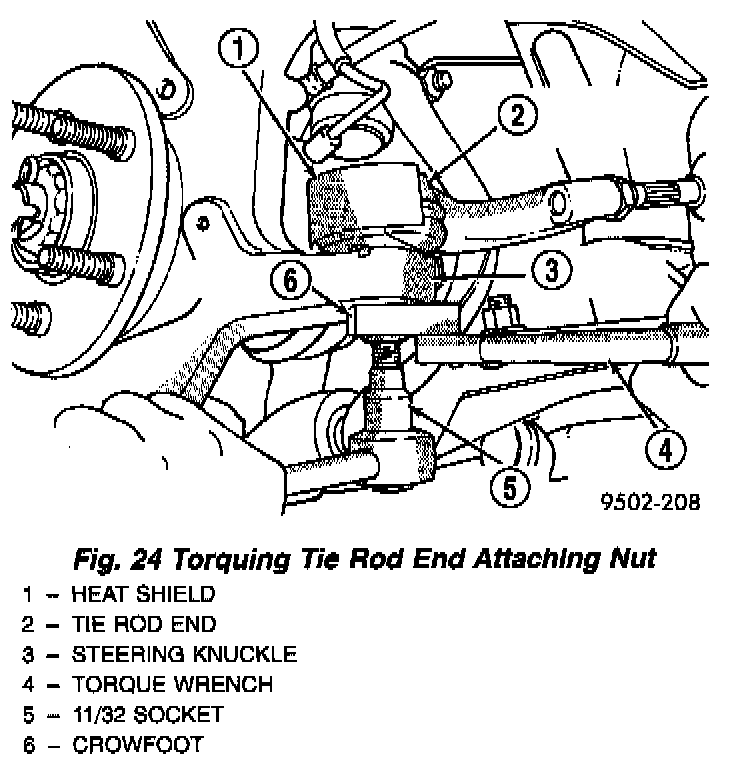 1
2
3
6
4
5
9502-208

Fig. 24 Torquing Tie Rod End Attaching Nut
1 – HEAT SHIELD
2 – TIE ROD END
3 – STEERING KNUCKLE
4 – TORQUE WRENCH
5 – 11/32 SOCKET
6 – CROWFOOT