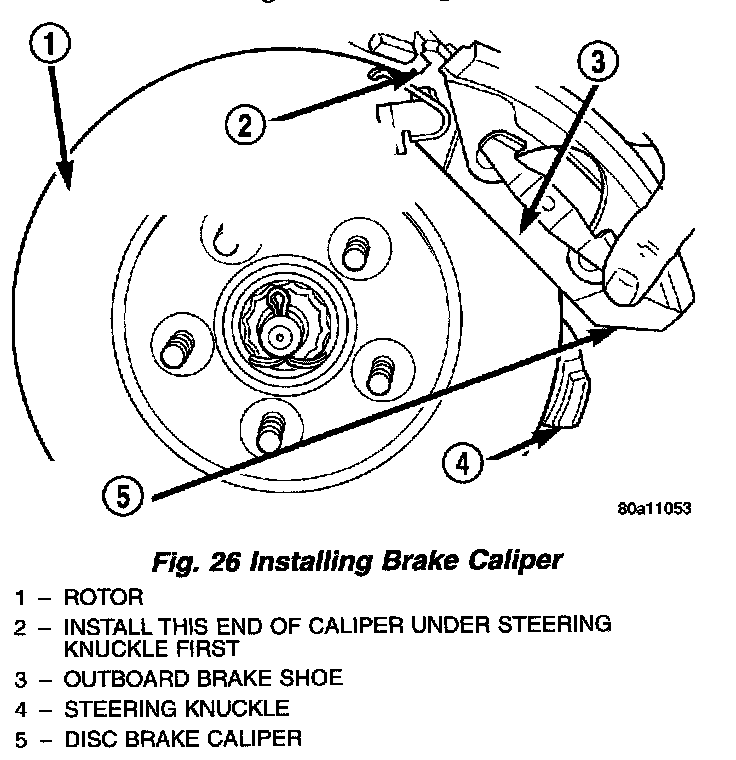 1
2
3
4
5
80a11053

Fig. 26 Installing Brake Caliper

1 – ROTOR
2 – INSTALL THIS END OF CALIPER UNDER STEERING KNUCKLE FIRST
3 – OUTBOARD BRAKE SHOE
4 – STEERING KNUCKLE
5 – DISC BRAKE CALIPER