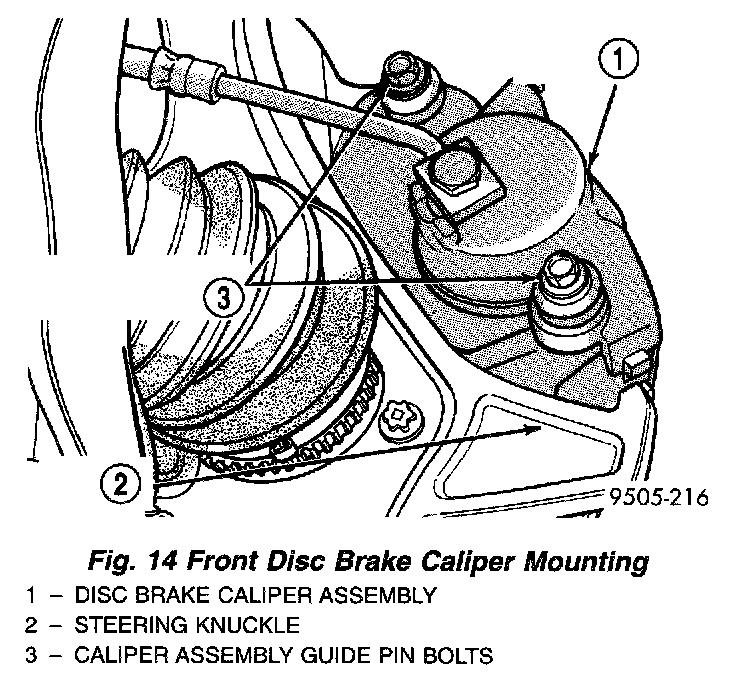 1

3

2

9505-216

Fig. 14 Front Disc Brake Caliper Mounting

1 – DISC BRAKE CALIPER ASSEMBLY
2 – STEERING KNUCKLE
3 – CALIPER ASSEMBLY GUIDE PIN BOLTS