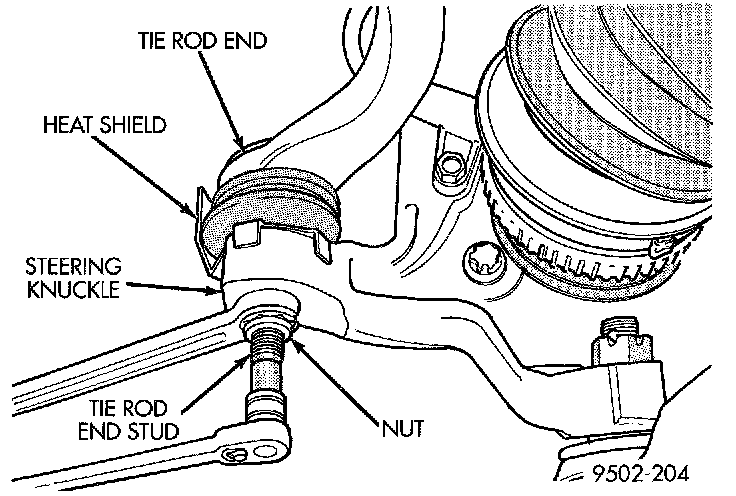 TIE ROD END

HEAT SHIELD

STEERING KNUCKLE

TIE ROD END STUD

NUT

9502-204