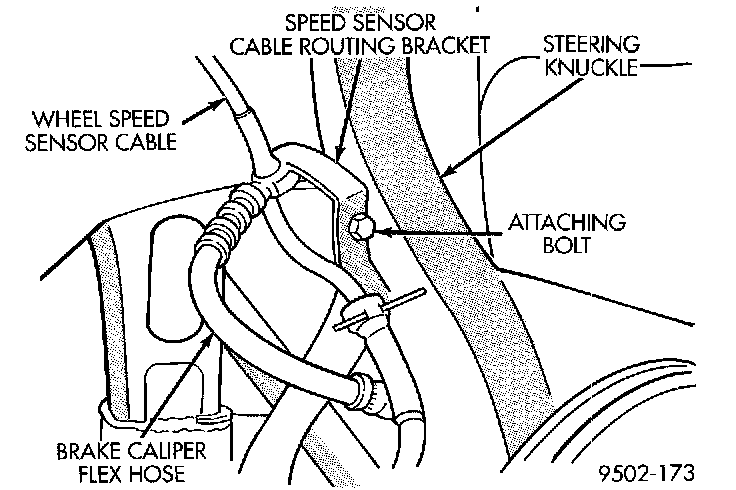 SPEED SENSOR CABLE ROUTING BRACKET

STEERING KNUCKLE

WHEEL SPEED SENSOR CABLE

ATTACHING BOLT

BRAKE CALIPER FLEX HOSE

9502-173