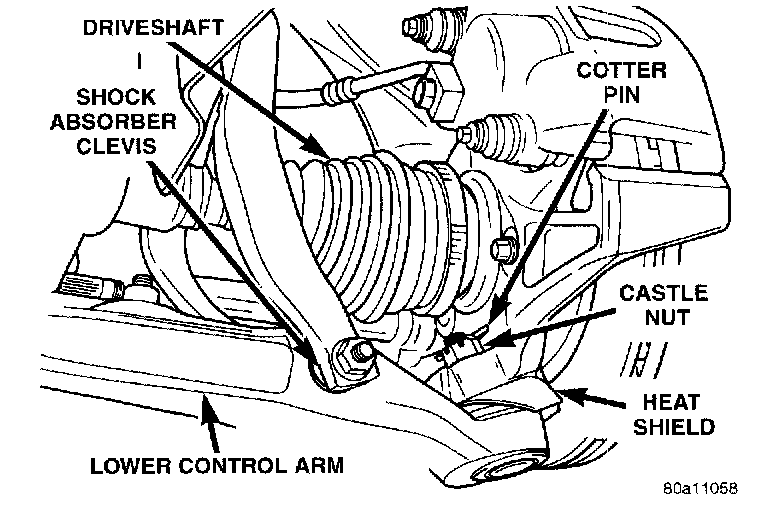 DRIVESHAFT

SHOCK ABSORBER CLEVIS

COTTER PIN

CASTLE NUT

HEAT SHIELD

LOWER CONTROL ARM

80a11058